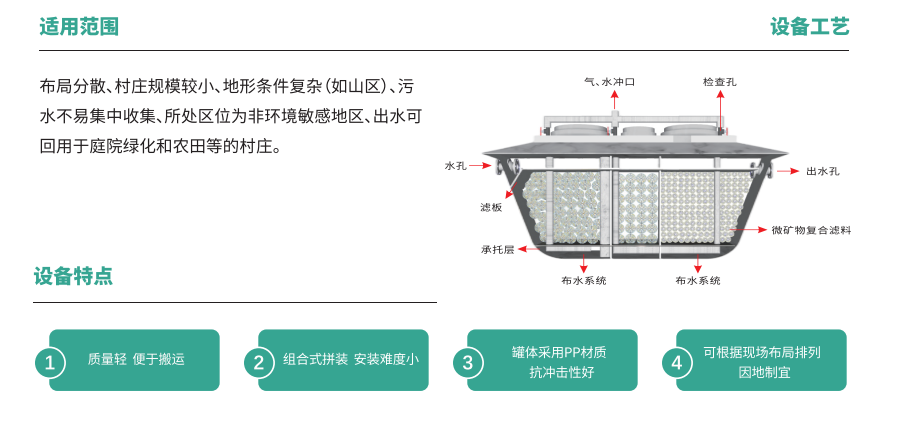 适用范围

设备工艺

布局分散、村庄规模较小、地形条件复杂（如山区）、污水不易集中收集、所处区位为非环境敏感地区、出水可回用于庭院绿化和农田等的村庄。

气、水冲口

检查孔

水孔

出水孔

滤板

微矿物复合滤料

承托层

布水系统

布水系统

设备特点

1 质量轻 便于搬运

2 组合式拼装 安装难度小

3 罐体采用PP材质 抗冲击性好

4 可根据现场布局排列 因地制宜